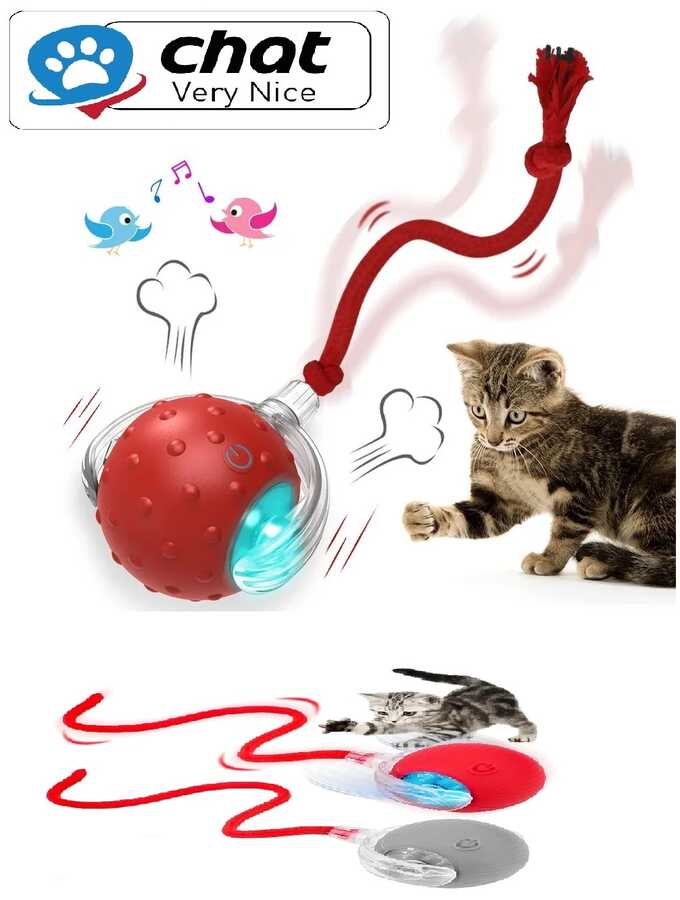 chat
Very Nice